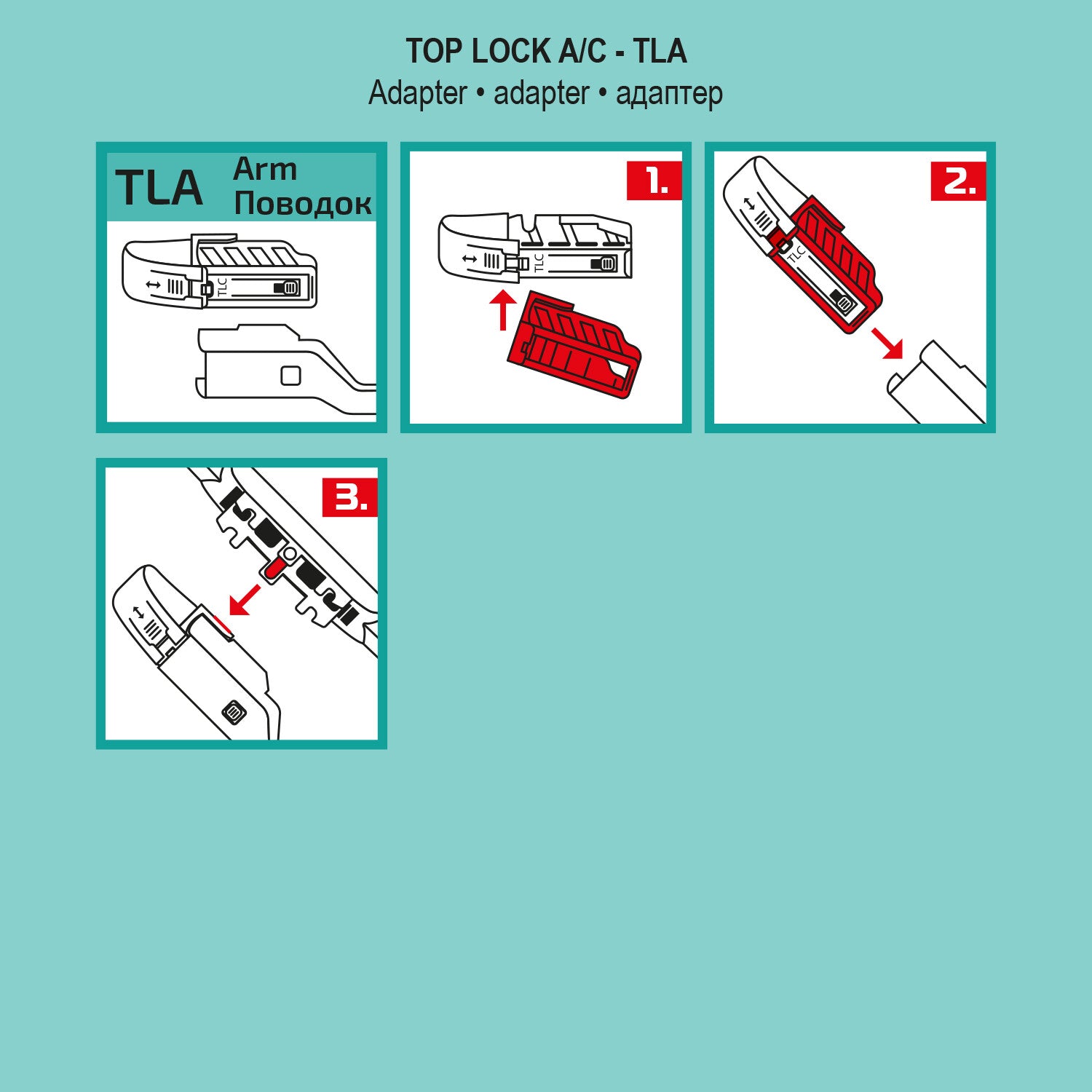 TOP LOCK A/C - TLA
Adapter • adapter • адаптер

TLA
Arm
Поводок

TLC

1.

TLC

2.

TLC

3.